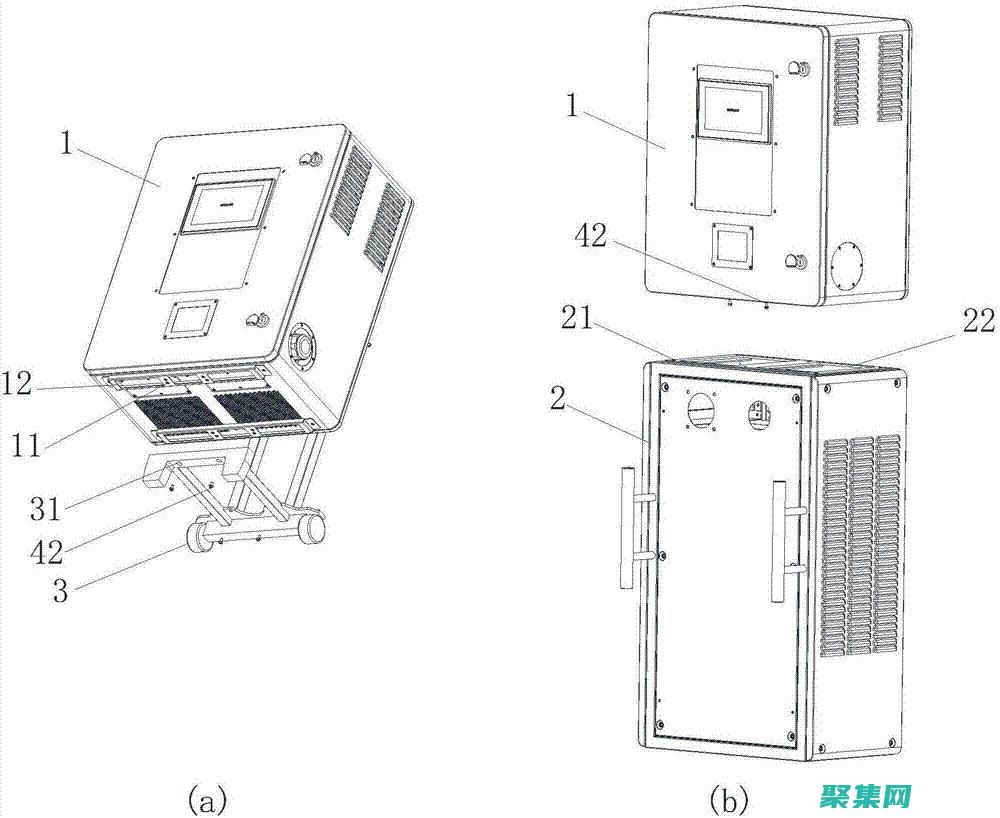 1
12
11
31
42
3
(a)

1
42
21
22
2
(b)

聚集网