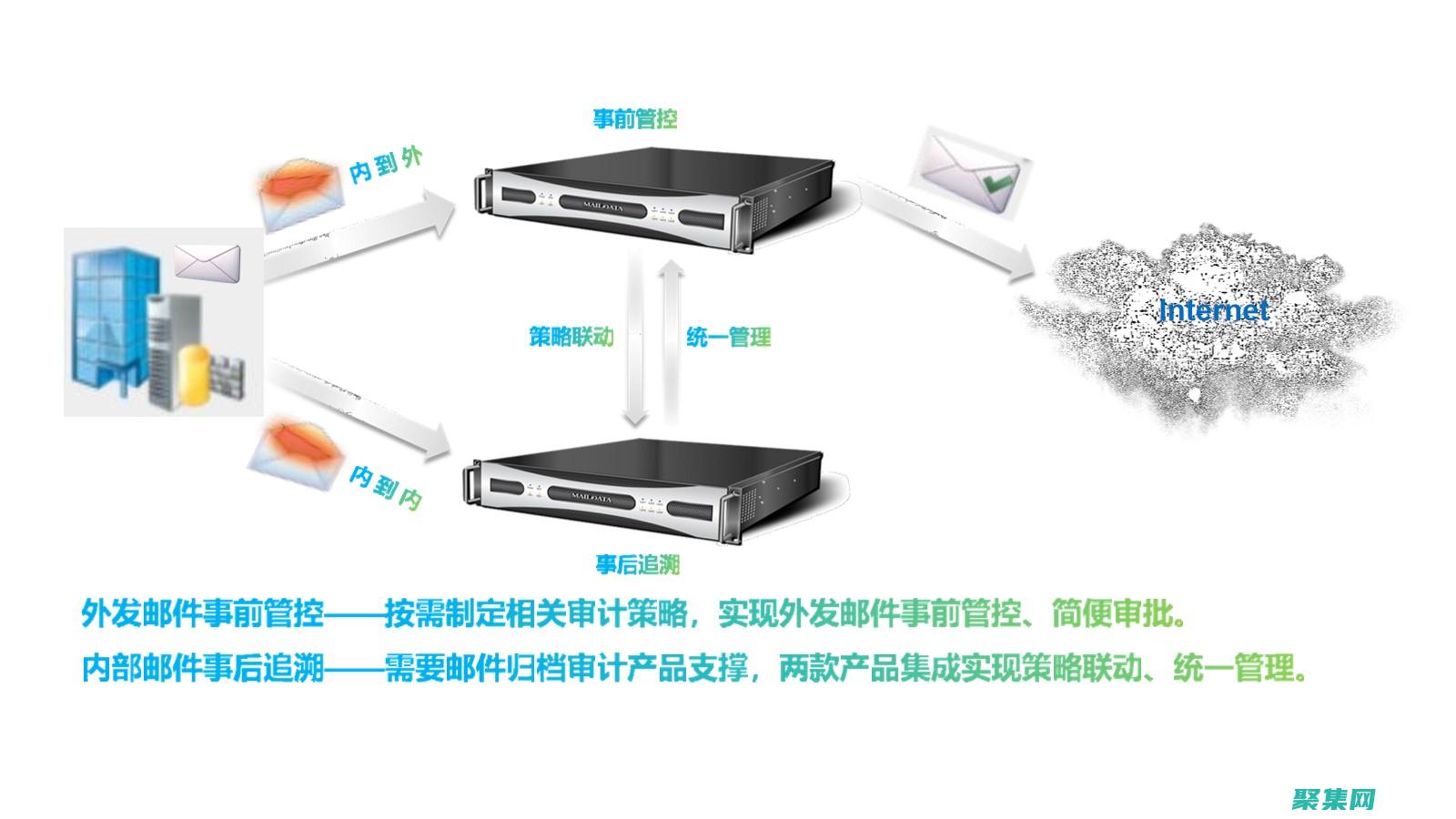 事前管控

内到外

MAILDATA

Internet

策略联动

统一管理

内到内

MAILDATA

事后追溯

外发邮件事前管控——按需制定相关审计策略，实现外发邮件事前管控、简便审批。

内部邮件事后追溯——需要邮件归档审计产品支撑，两款产品集成实现策略联动、统一管理。

聚集网